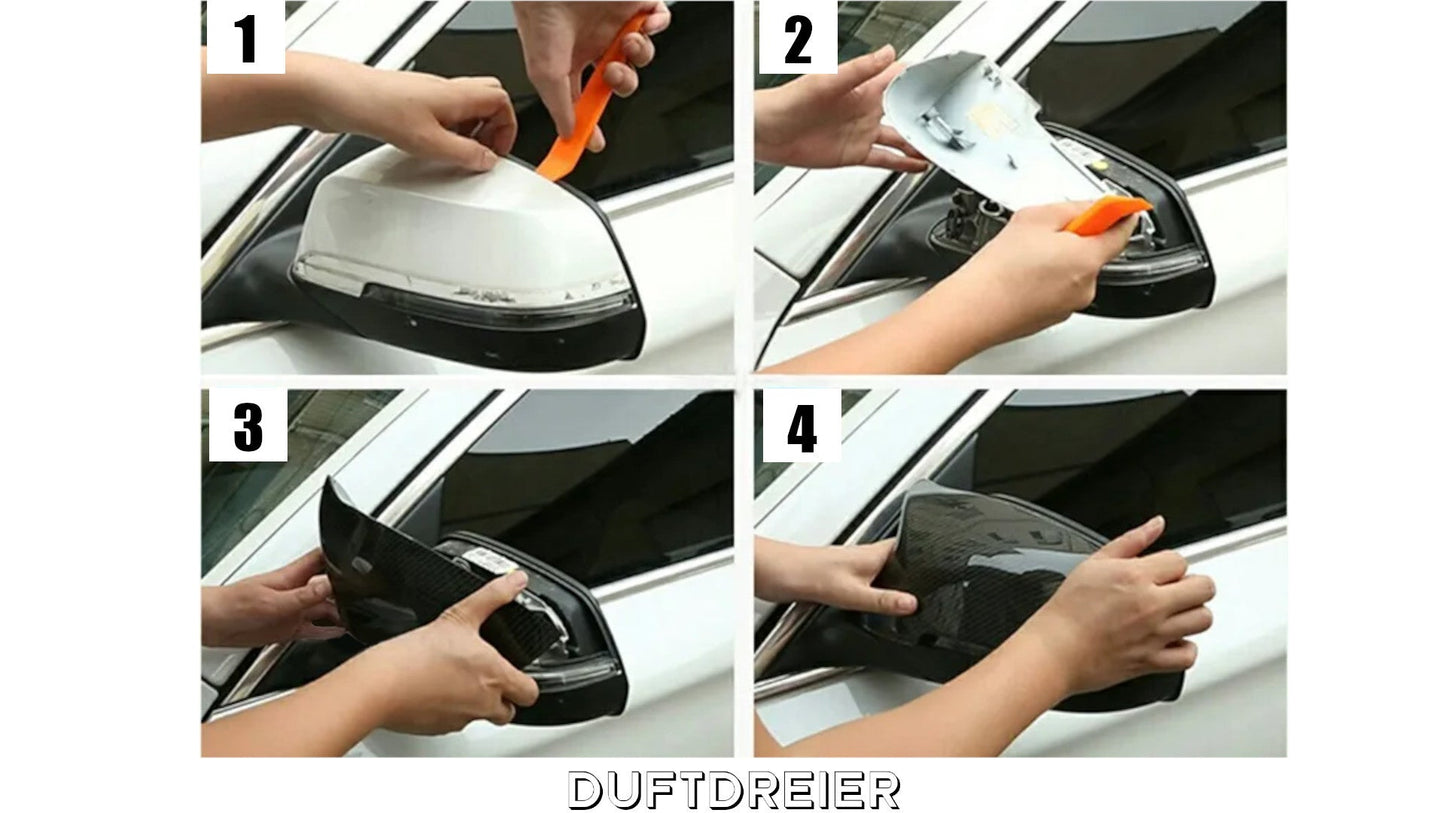 1

2

3

4

DUFTDREIER